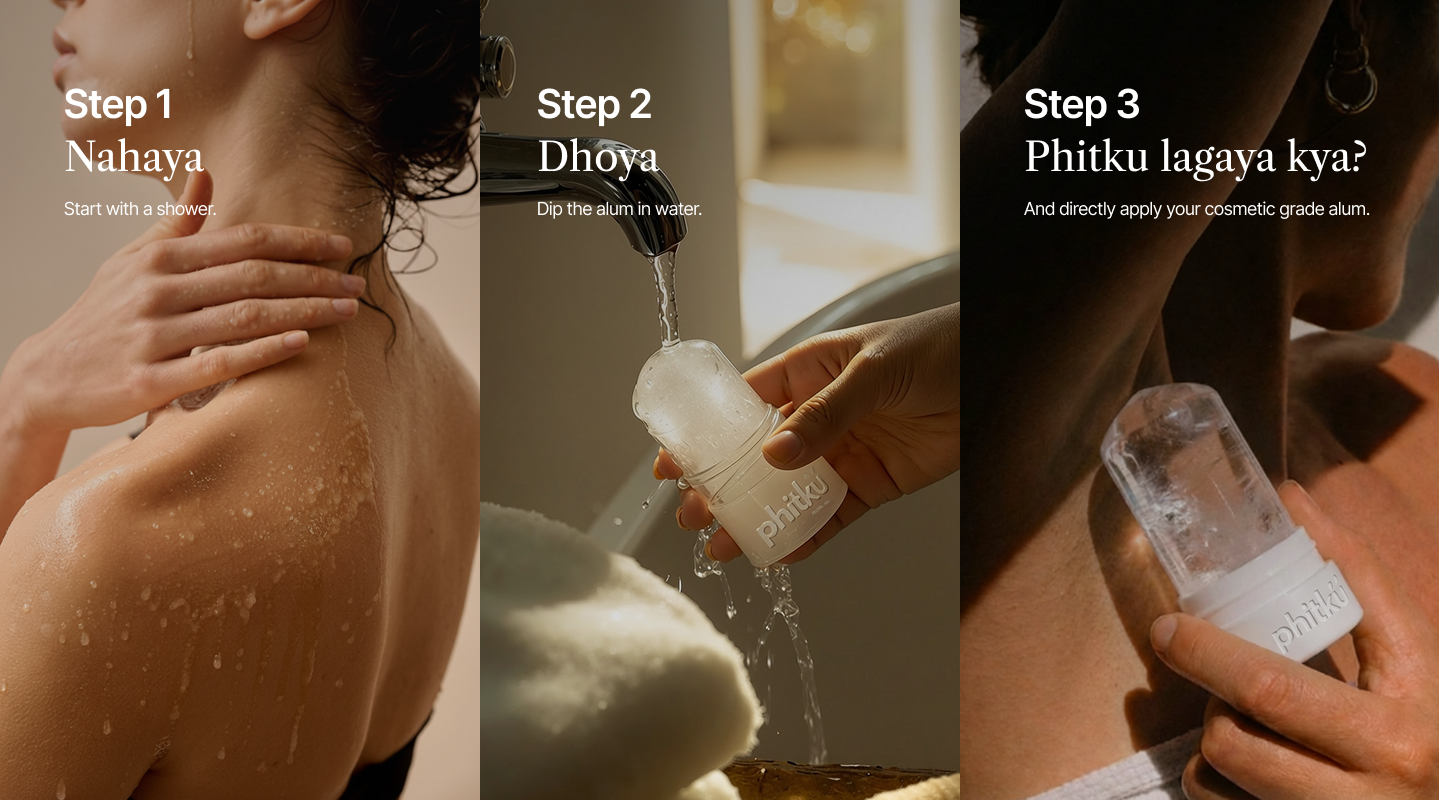 Step 1
Nahaya
Start with a shower.

Step 2
Dhoya
Dip the alum in water.

phitku

Step 3
Phitku lagaya kya?
And directly apply your cosmetic grade alum.

phitku